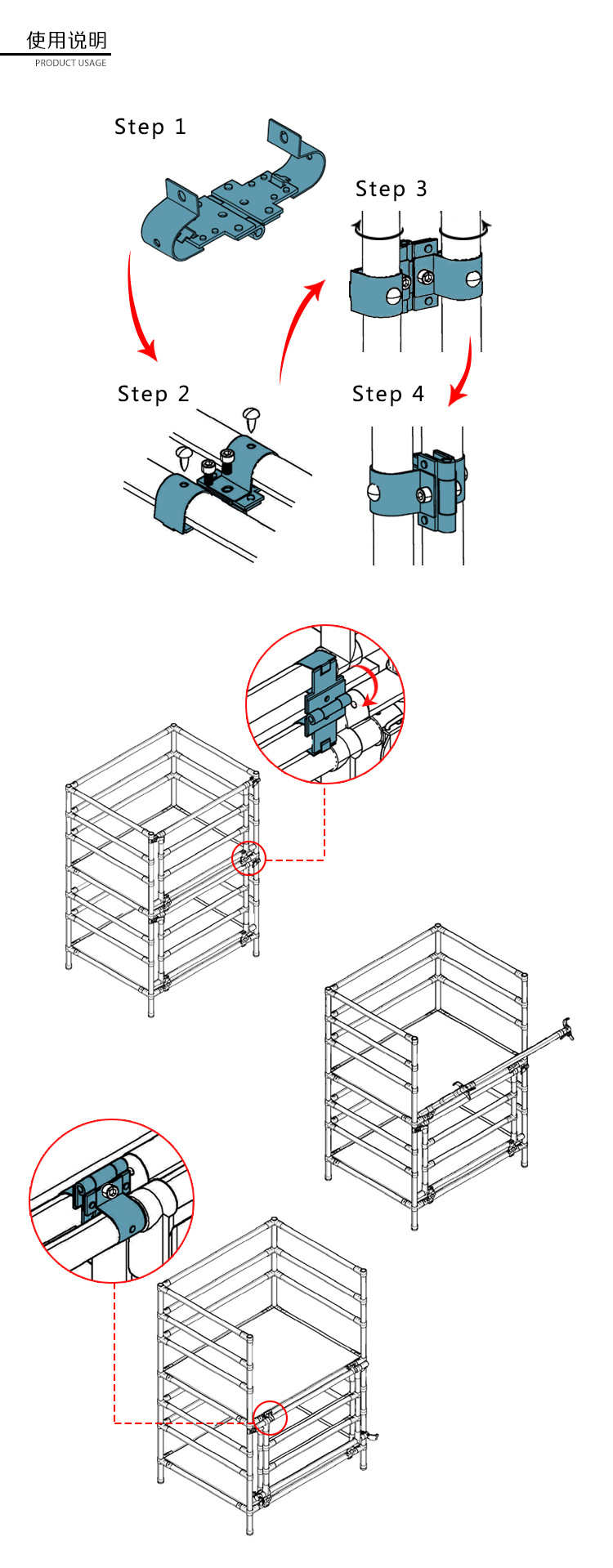 使用说明
PRODUCT USAGE

Step 1

Step 3

Step 2

Step 4